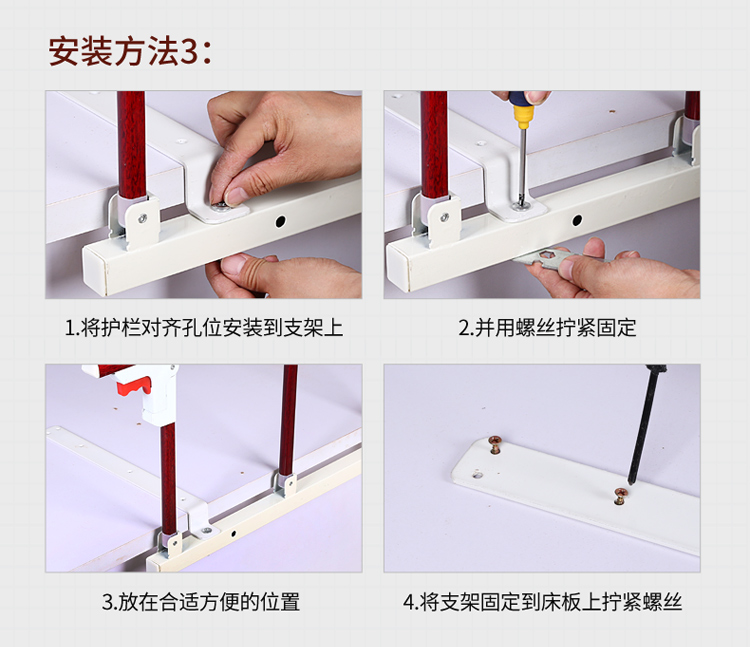 安装方法3：

1.将护栏对齐孔位安装到支架上

2.并用螺丝拧紧固定

3.放在合适方便的位置

4.将支架固定到床板上拧紧螺丝