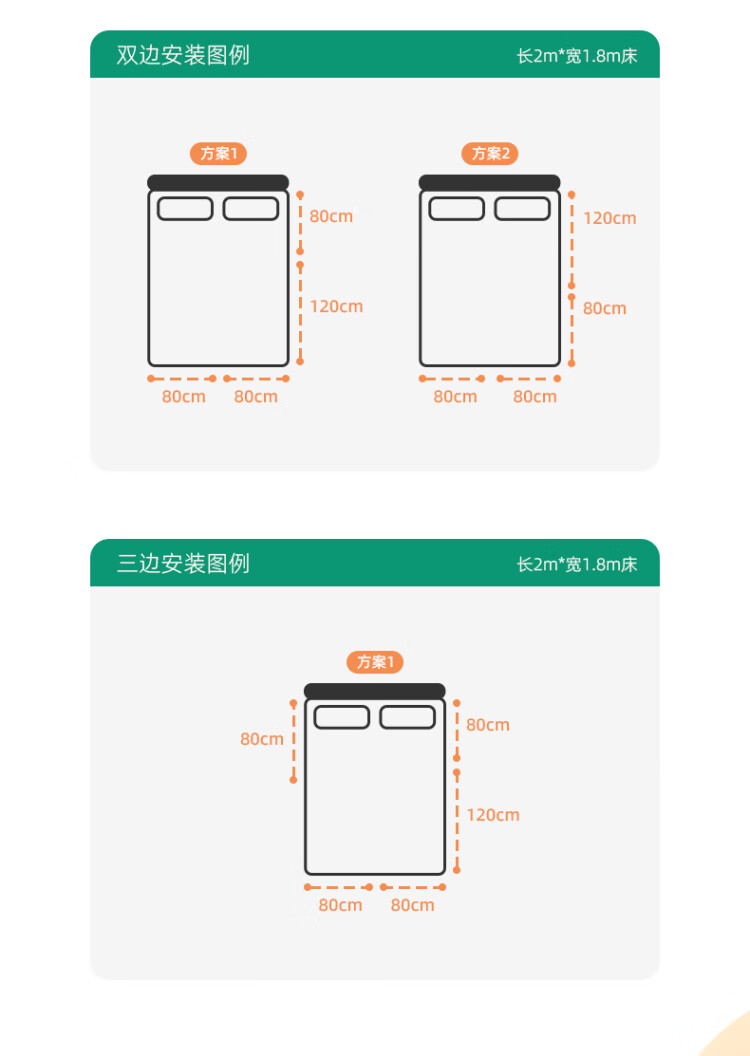 双边安装图例

长2m*宽1.8m床

方案1

80cm

120cm

80cm 80cm

方案2

120cm

80cm

80cm 80cm

三边安装图例

长2m*宽1.8m床

方案1

80cm

80cm

120cm

80cm 80cm