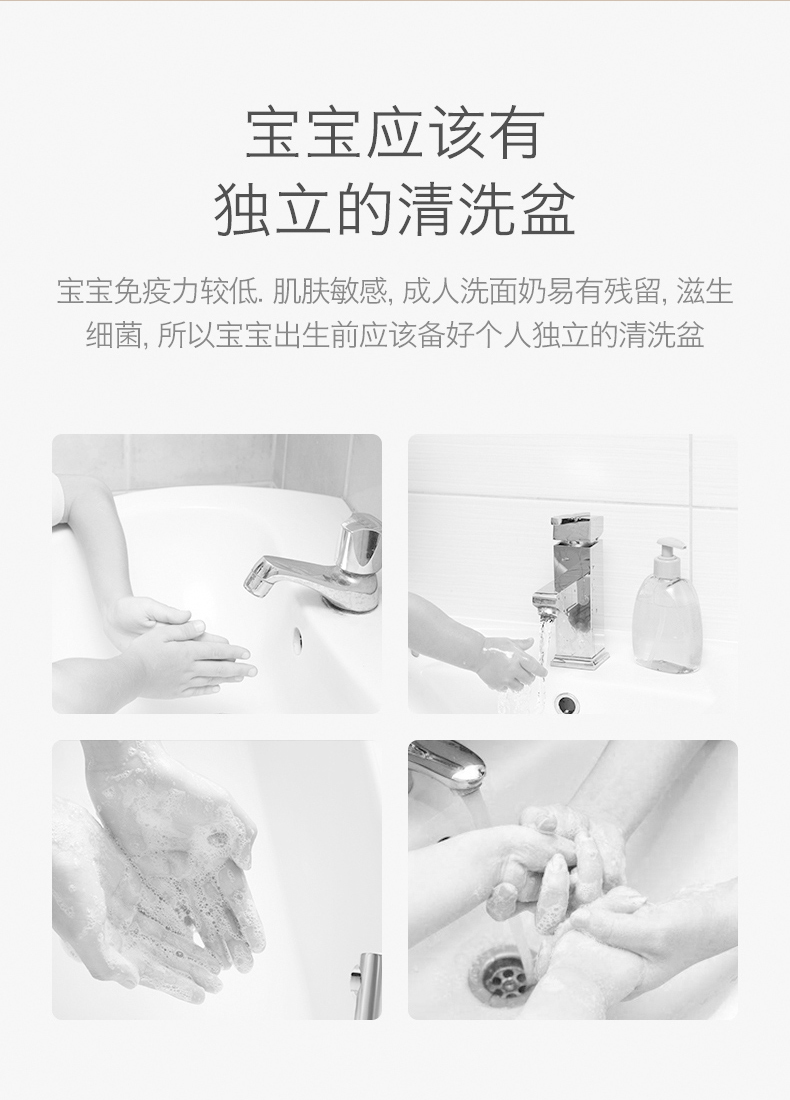 宝宝应该有
独立的清洗盆

宝宝免疫力较低. 肌肤敏感, 成人洗面奶易有残留, 滋生细菌, 所以宝宝出生前应该备好个人独立的清洗盆