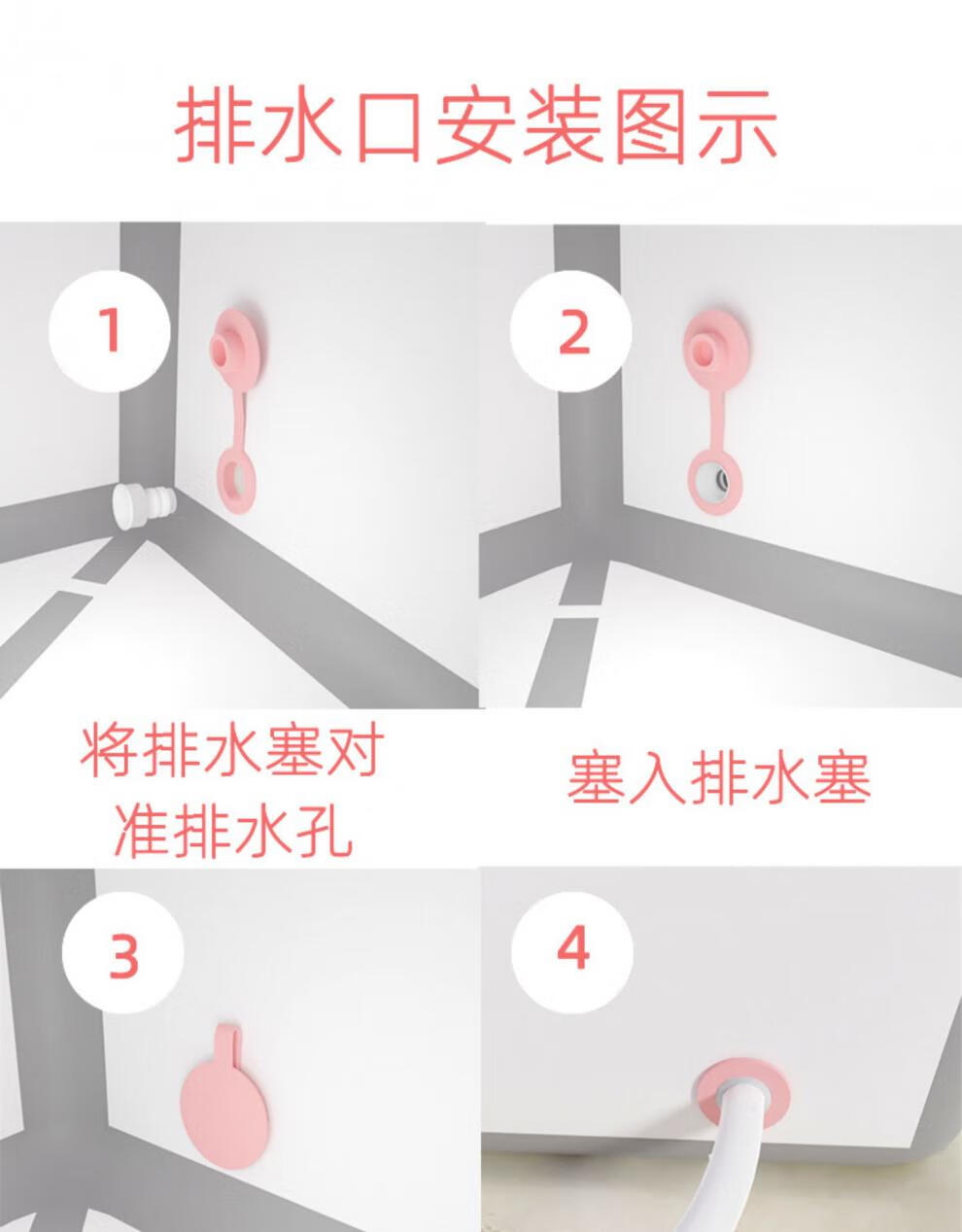 排水口安装图示

1

2

将排水塞对准排水孔

塞入排水塞

3

4