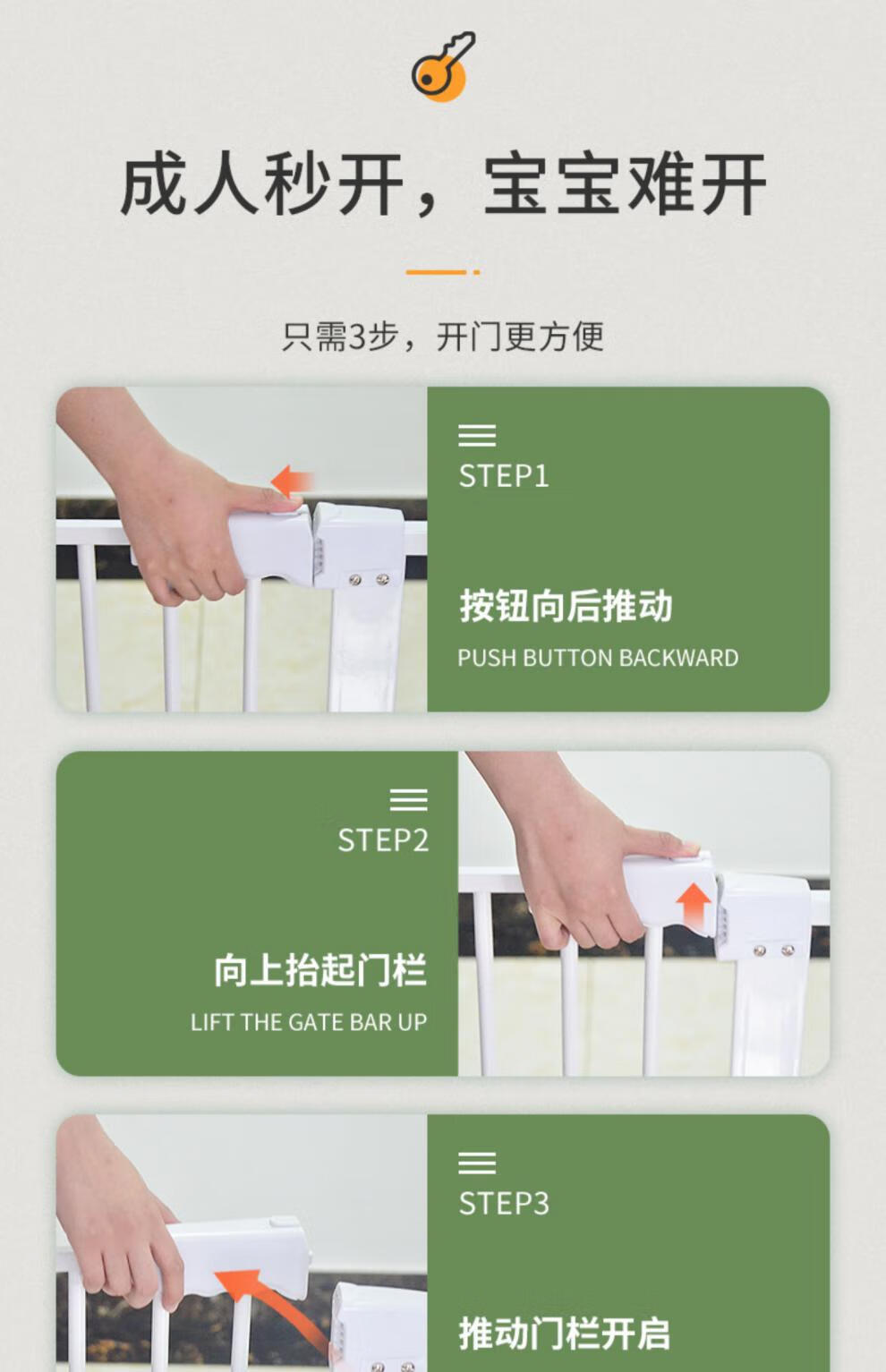 成人秒开，宝宝难开

只需3步，开门更方便

STEP1

按钮向后推动

PUSH BUTTON BACKWARD

STEP2

向上抬起门栏

LIFT THE GATE BAR UP

STEP3

推动门栏开启