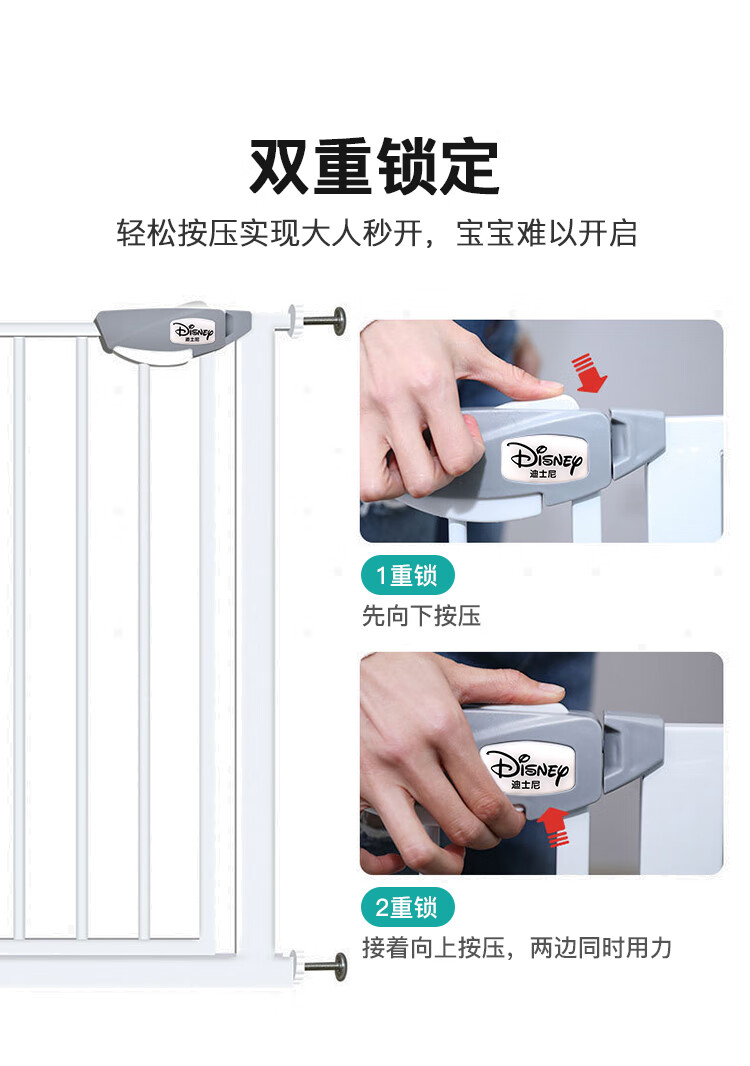 双重锁定

轻松按压实现大人秒开，宝宝难以开启

Disney 迪士尼

Disney 迪士尼

1重锁

先向下按压

Disney 迪士尼

2重锁

接着向上按压，两边同时用力