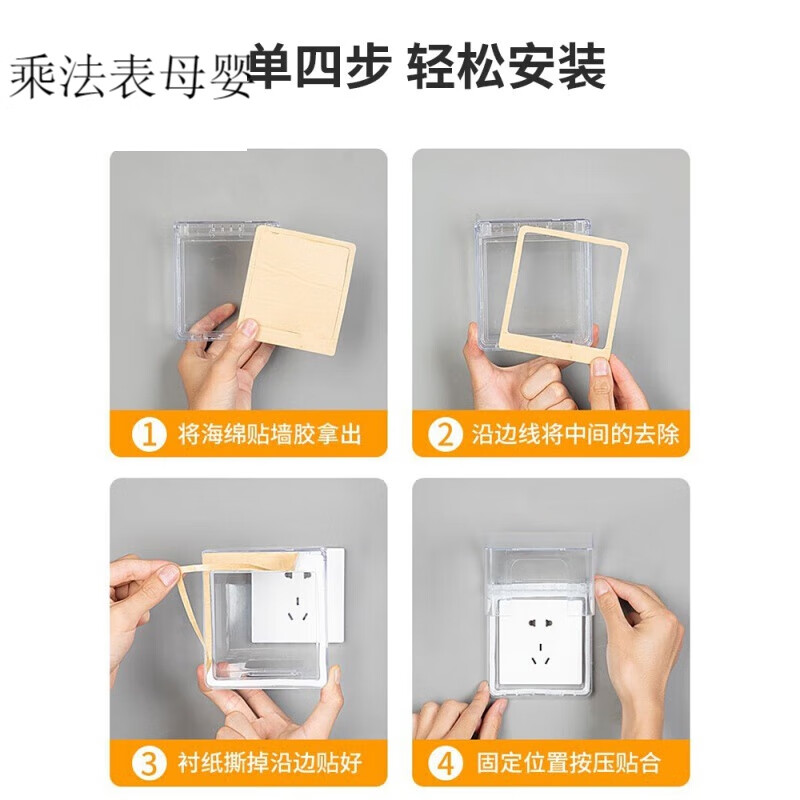 乘法表母婴单四步 轻松安装

1 将海绵贴墙胶拿出

2 沿边线将中间的去除

3 衬纸撕掉沿边贴好

4 固定位置按压贴合