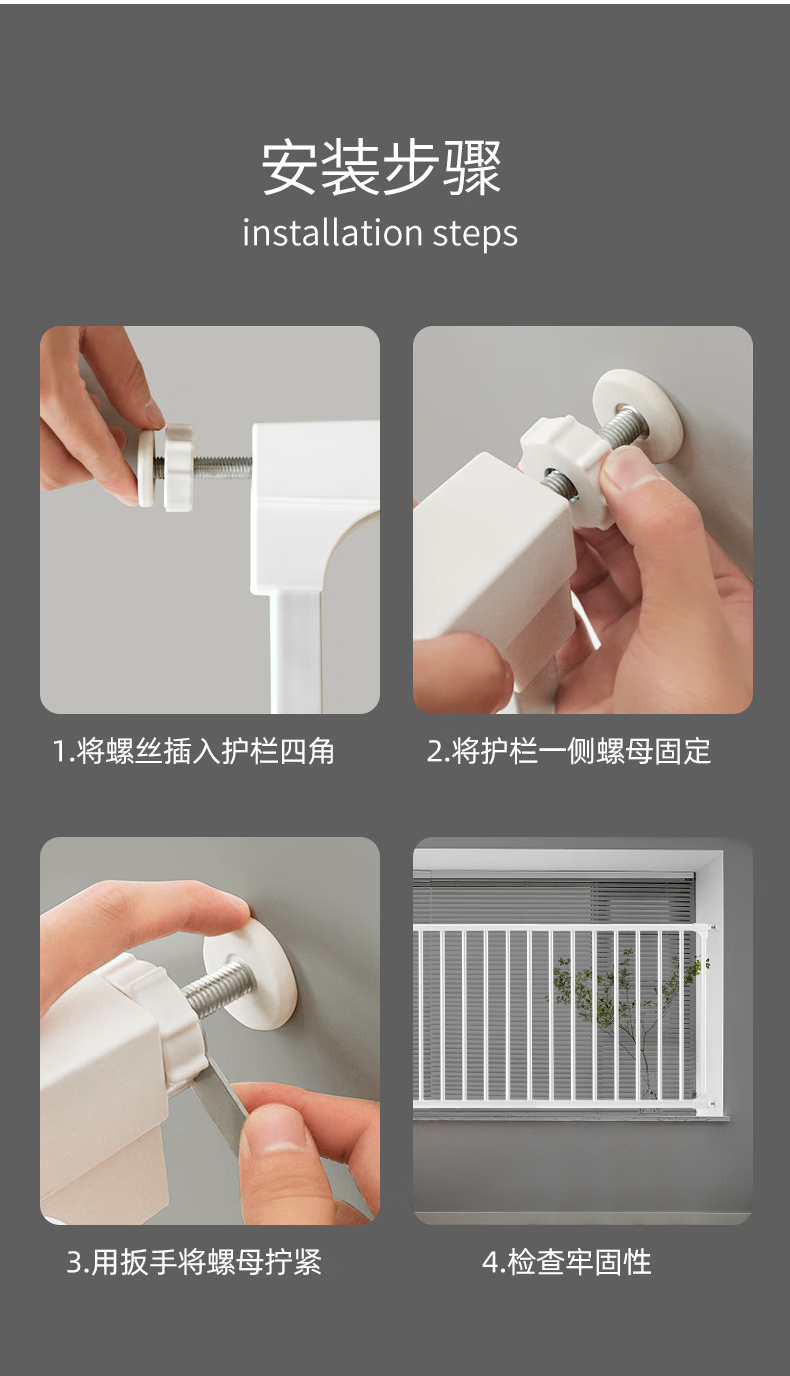 安装步骤
installation steps

1.将螺丝插入护栏四角

2.将护栏一侧螺母固定

3.用扳手将螺母拧紧

4.检查牢固性