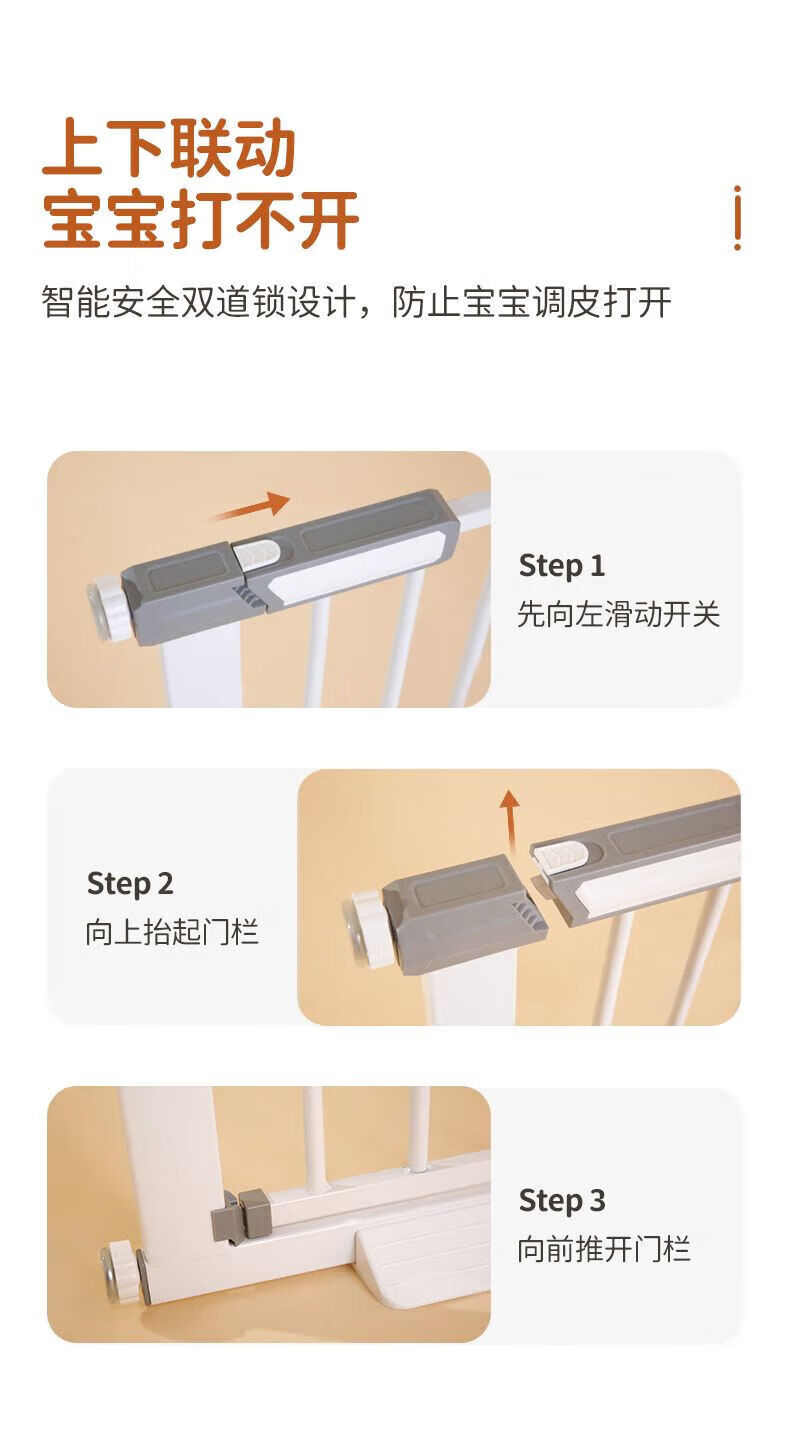 上下联动
宝宝打不开

智能安全双道锁设计，防止宝宝调皮打开

Step 1
先向左滑动开关

Step 2
向上抬起门栏

Step 3
向前推开门栏